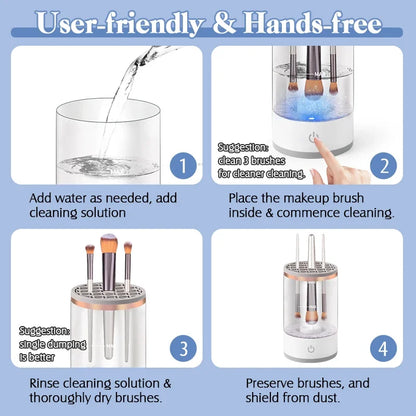 User-friendly & Hands-free

1

Add water as needed, add cleaning solution

Suggestion: clean 3 brushes for cleaner cleaning.

2

Place the makeup brush inside & commence cleaning.

Suggestion: single dumping is better

3

Rinse cleaning solution & thoroughly dry brushes.

4

Preserve brushes, and shield from dust.